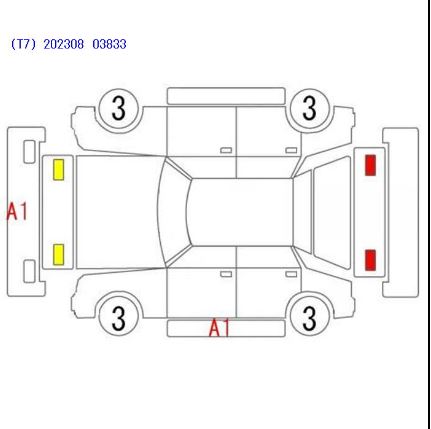 (T7) 202308 03833

3

3

A1

3

A1

3