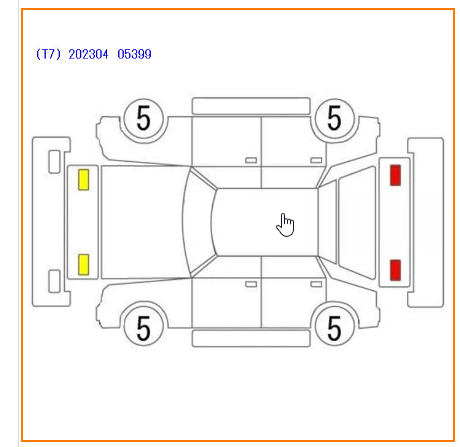 (T7) 202304 05399

5

5

5

5