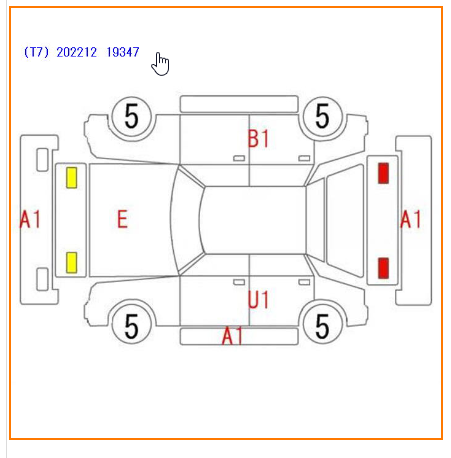 (T7) 202212 19347

5

5

B1

A1

E

A1

U1

5

5

A1