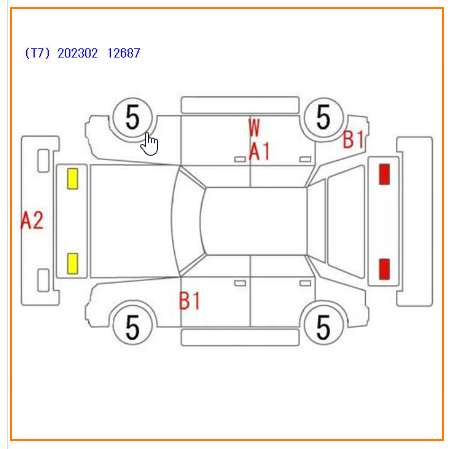 (T7) 202302 12687

5

W
A1

5

B1

A2

B1

5

5