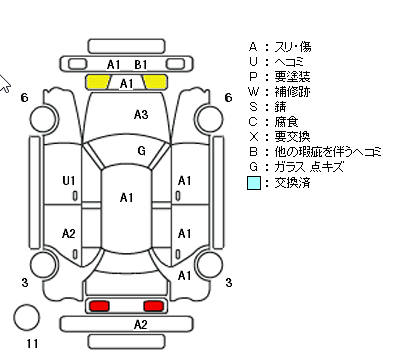 A1 B1
A1
6
6
A3
G
U1
A1
A1
A2
A1
A1
3
3
A2
11

A ： スリ・傷
U ： ヘコミ
P ： 要塗装
W ： 補修跡
S ： 錆
C ： 腐食
X ： 要交換
B ： 他の瑕疵を伴うヘコミ
G ： ガラス 点キズ
： 交換済